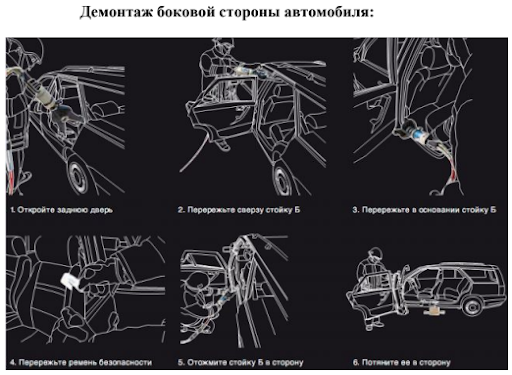 Демонтаж боковой стороны автомобиля:

1. Откройте заднюю дверь

2. Перережьте сверху стойку Б

3. Перережьте в основании стойку Б

4. Перережьте ремень безопасности

5. Отожмите стойку Б в сторону

6. Потяните ее в сторону